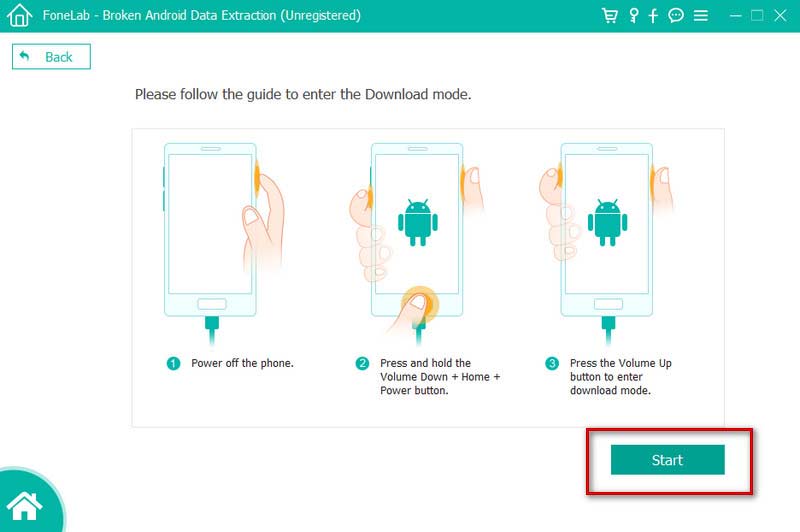 FoneLab - Broken Android Data Extraction (Unregistered)

Back

Please follow the guide to enter the Download mode.

1 Power off the phone.

2 Press and hold the Volume Down + Home + Power button.

3 Press the Volume Up button to enter download mode.

Start